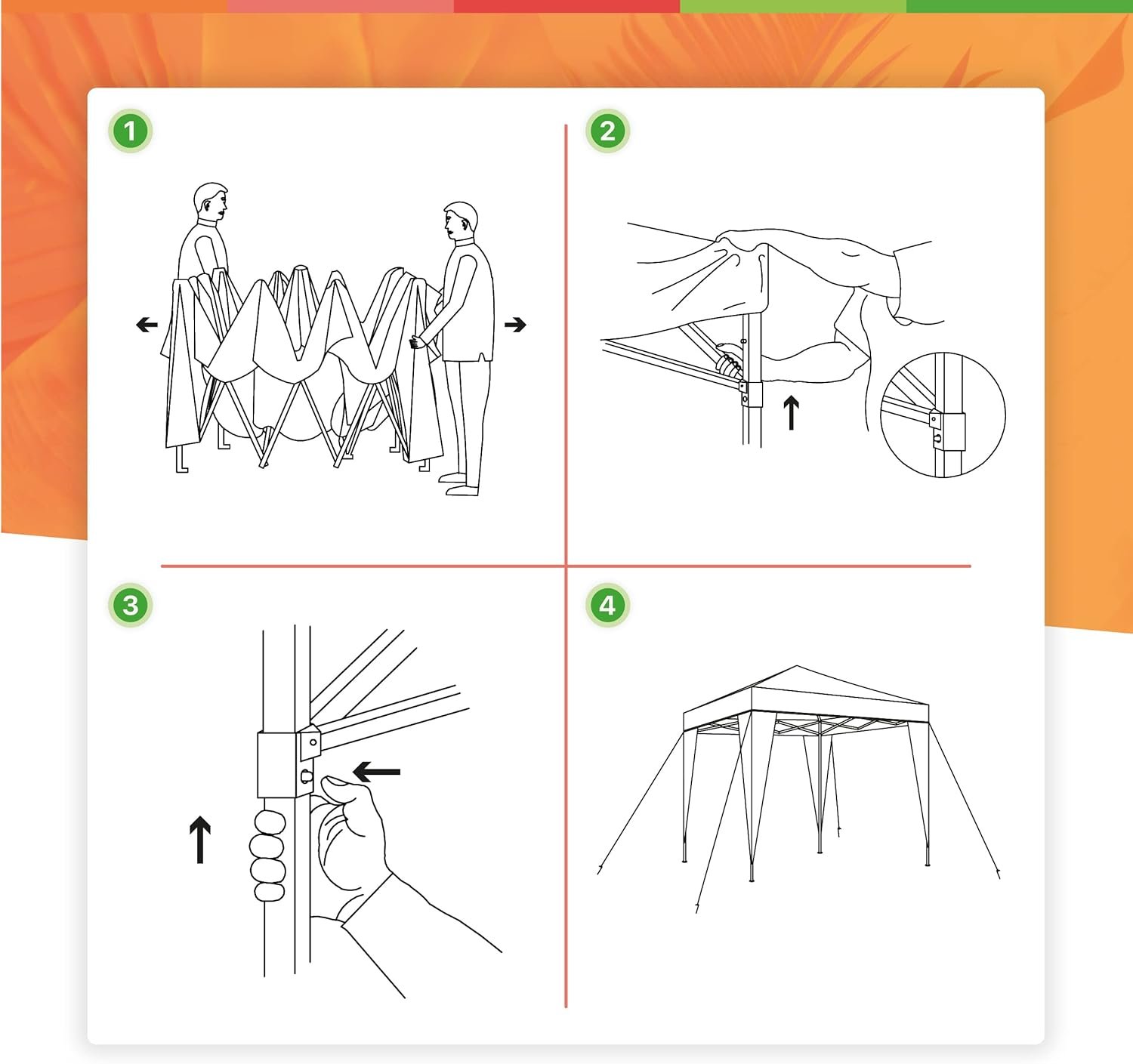 1
2
3
4