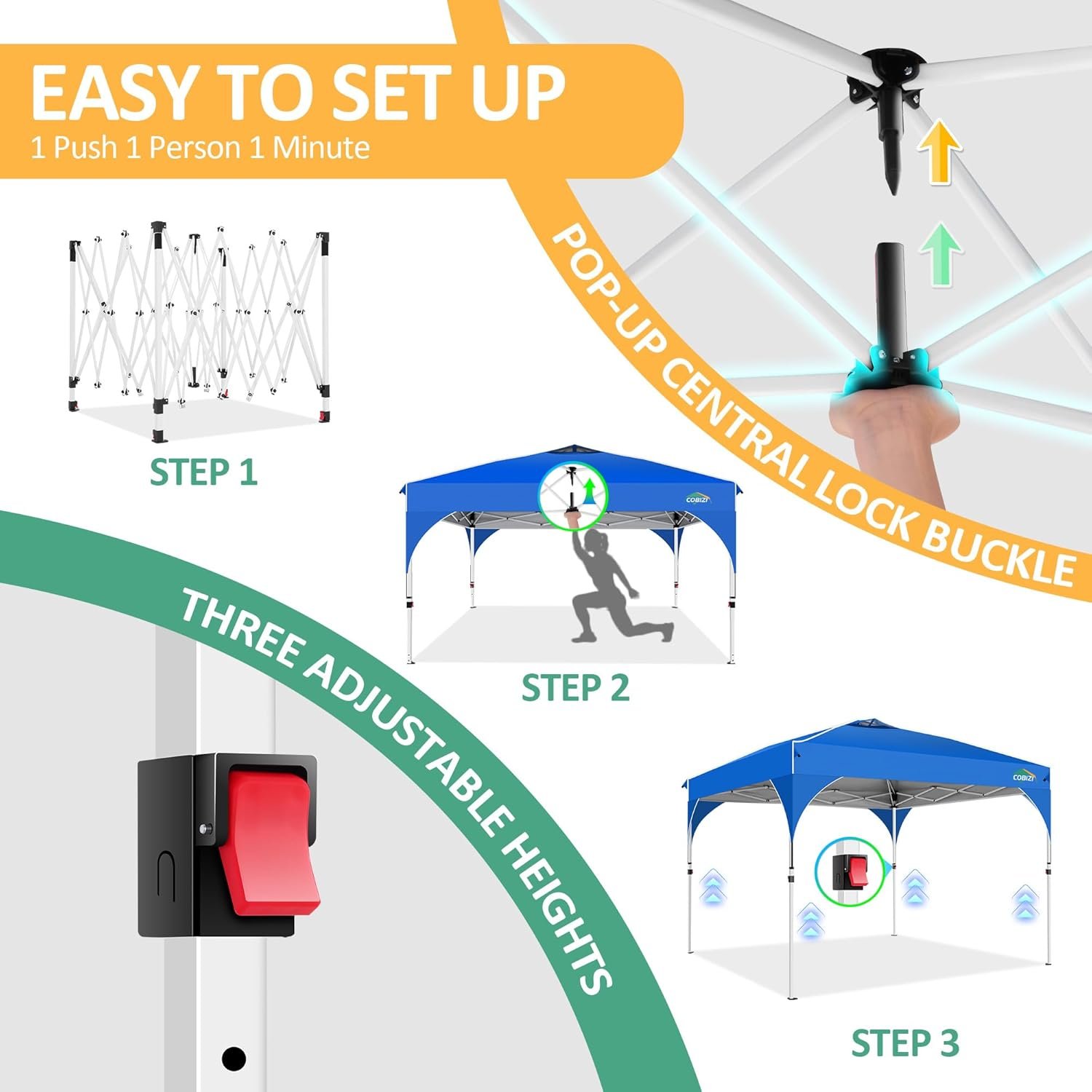 EASY TO SET UP
1 Push 1 Person 1 Minute

POP-UP CENTRAL LOCK BUCKLE

STEP 1

COBIZI

STEP 2

THREE ADJUSTABLE HEIGHTS

COBIZI

STEP 3