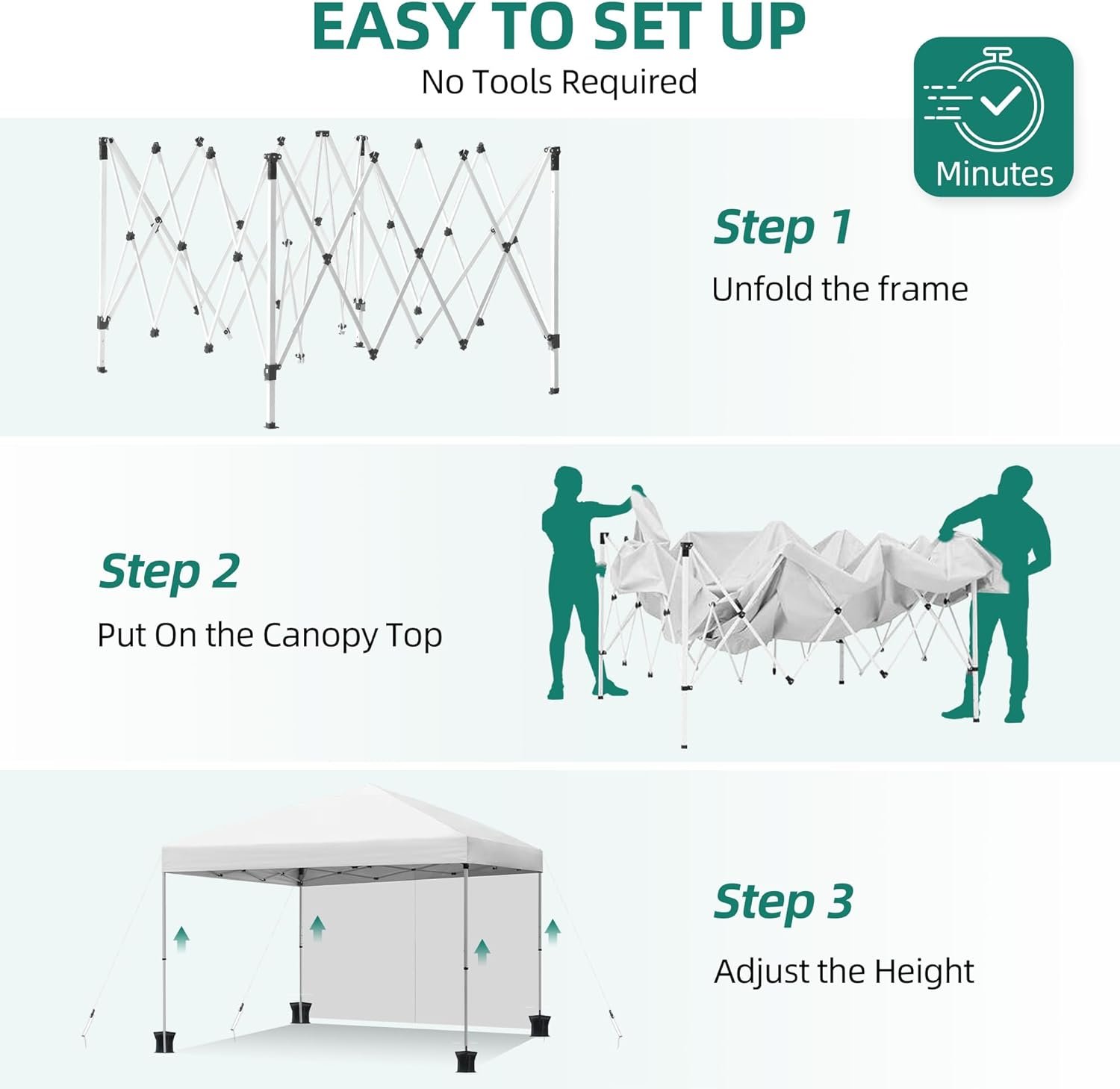 EASY TO SET UP
No Tools Required

Minutes

Step 1
Unfold the frame

Step 2
Put On the Canopy Top

Step 3
Adjust the Height