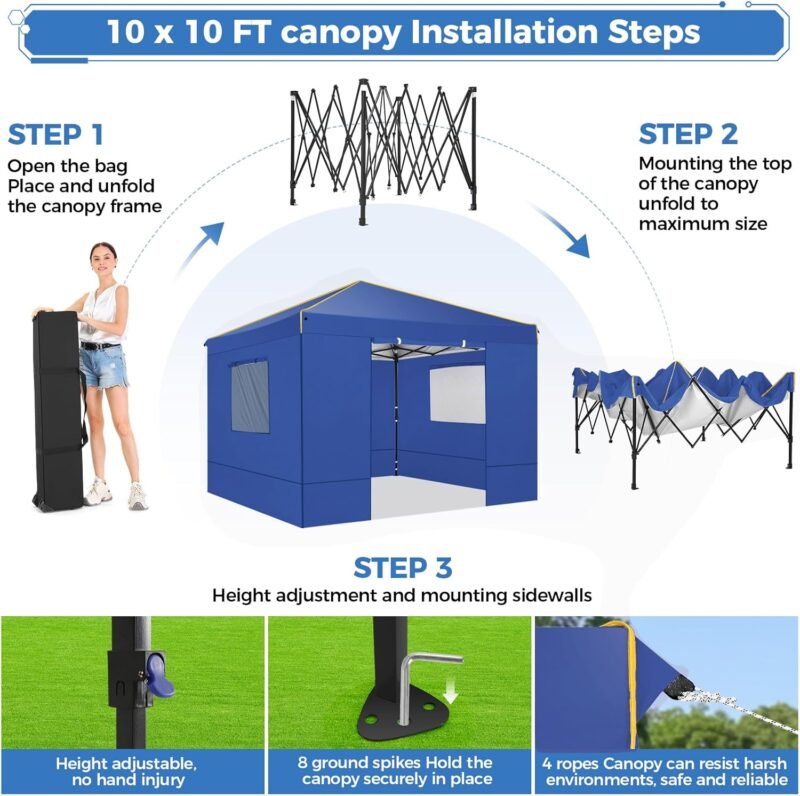 10 x 10 FT canopy Installation Steps

STEP 1
Open the bag
Place and unfold the canopy frame

STEP 2
Mounting the top of the canopy unfold to maximum size

STEP 3
Height adjustment and mounting sidewalls

Height adjustable, no hand injury

8 ground spikes Hold the canopy securely in place

4 ropes Canopy can resist harsh environments, safe and reliable