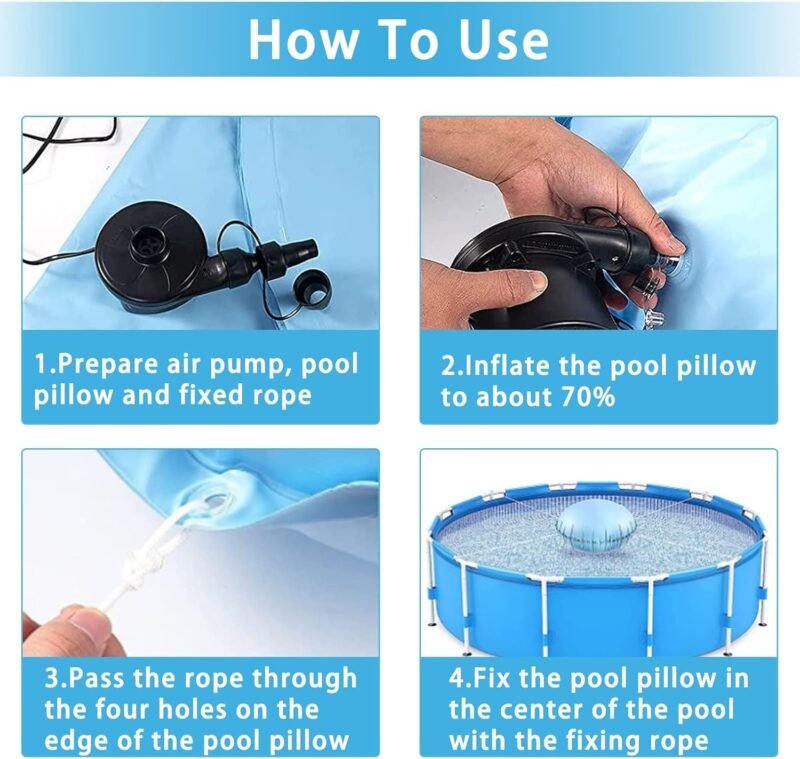 How To Use

1.Prepare air pump, pool pillow and fixed rope

2.Inflate the pool pillow to about 70%

3.Pass the rope through the four holes on the edge of the pool pillow

4.Fix the pool pillow in the center of the pool with the fixing rope