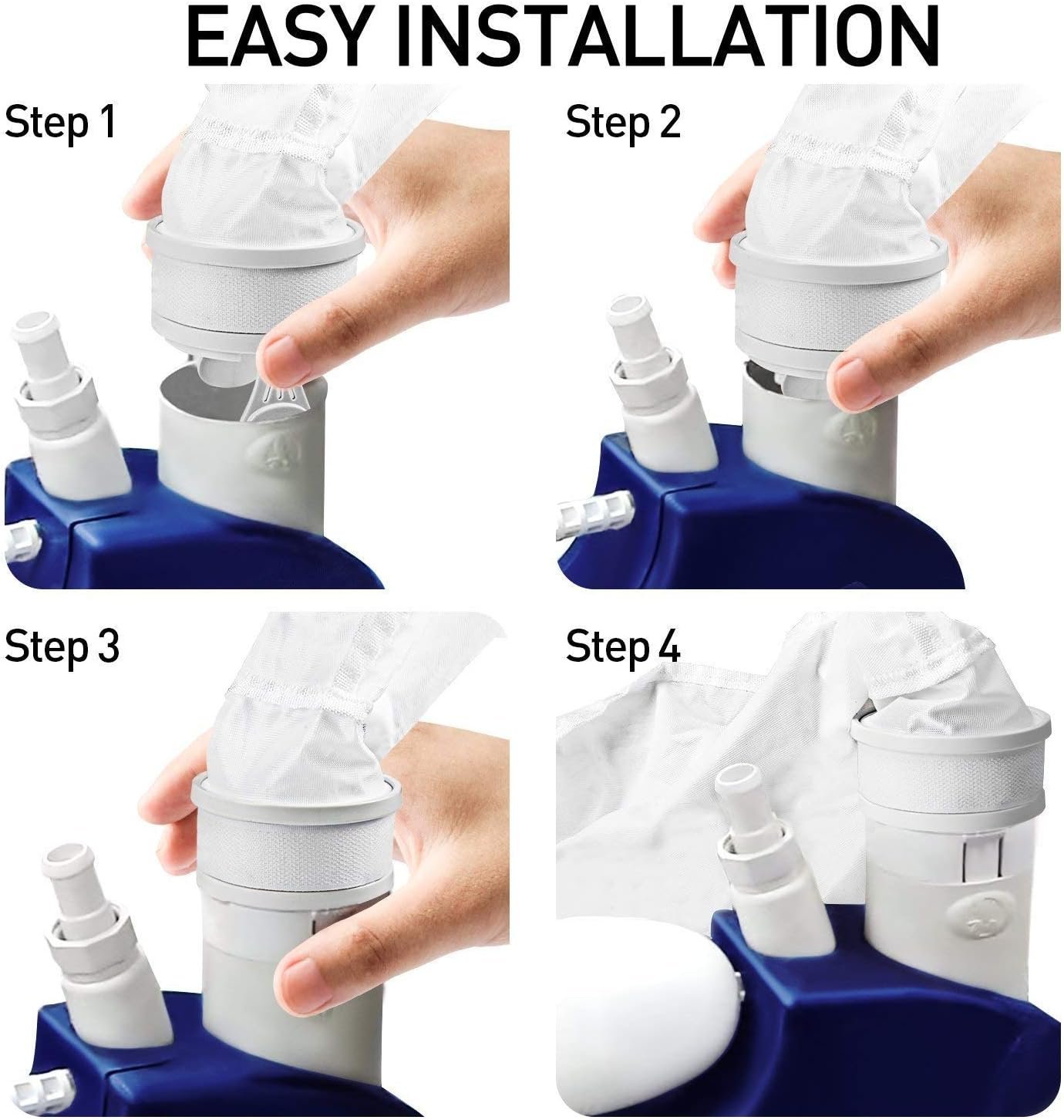 EASY INSTALLATION

Step 1

Step 2

Step 3

Step 4