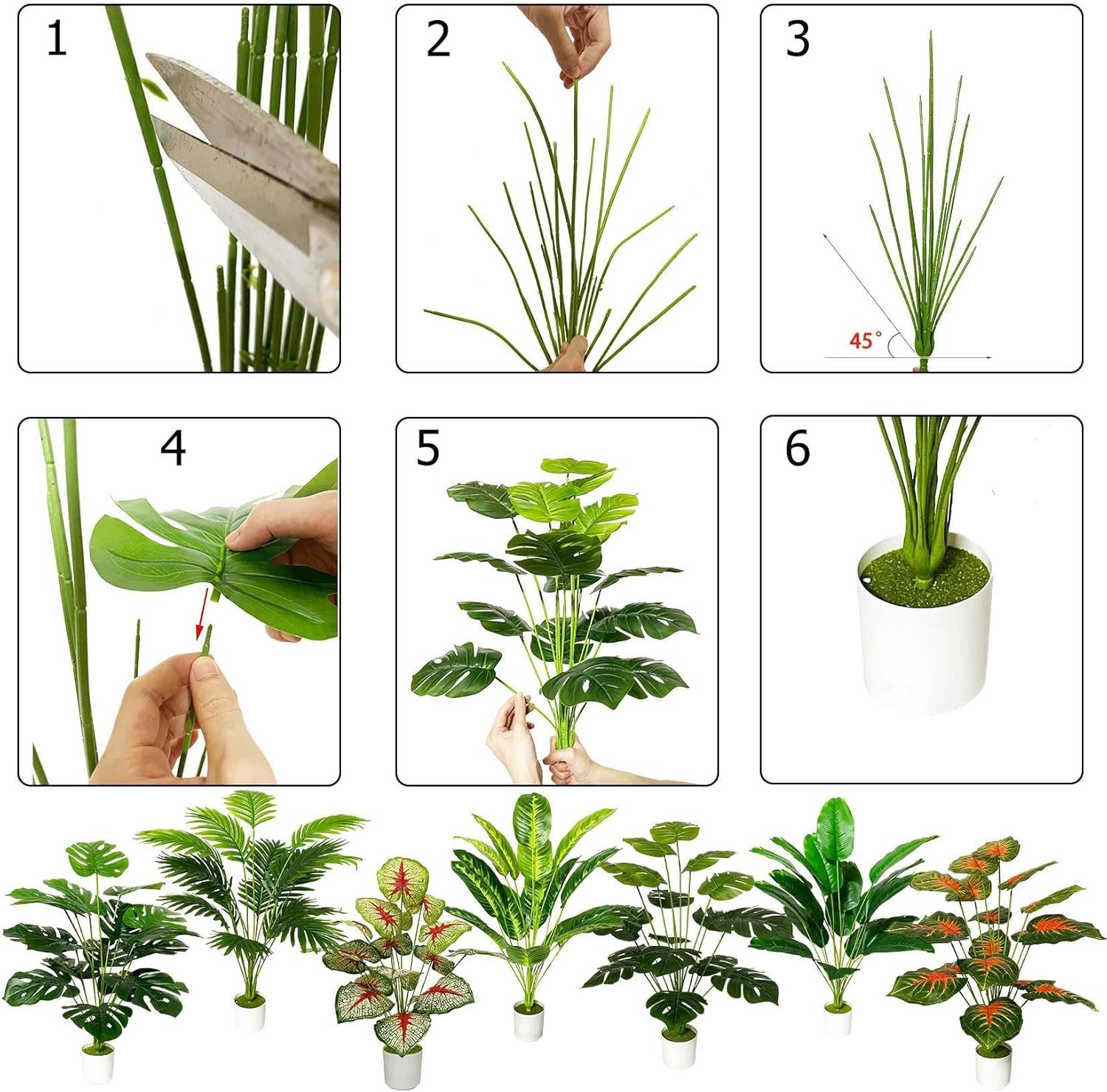 1

2

3

45°

4

5

6