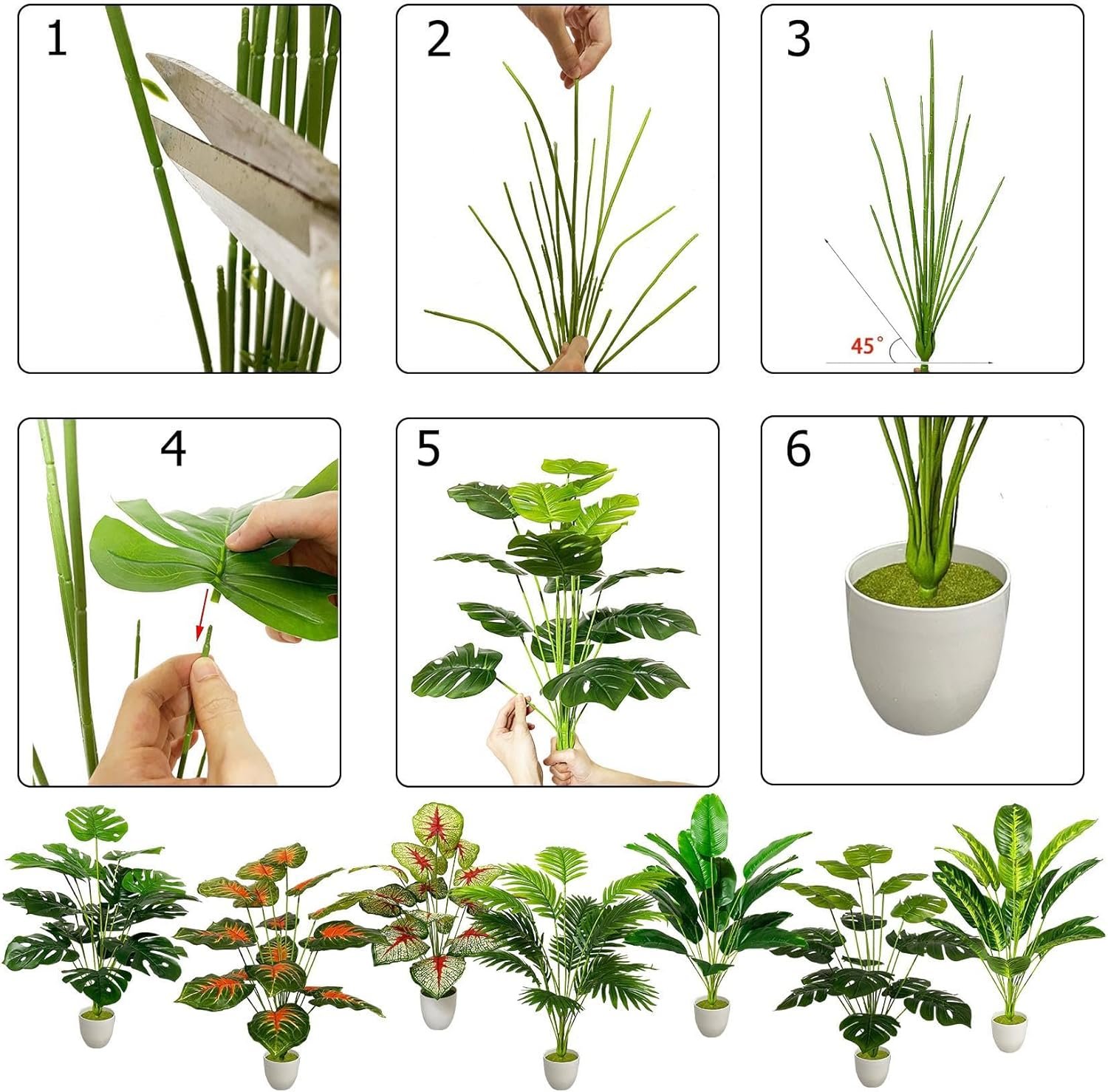 1

2

3

45°

4

5

6