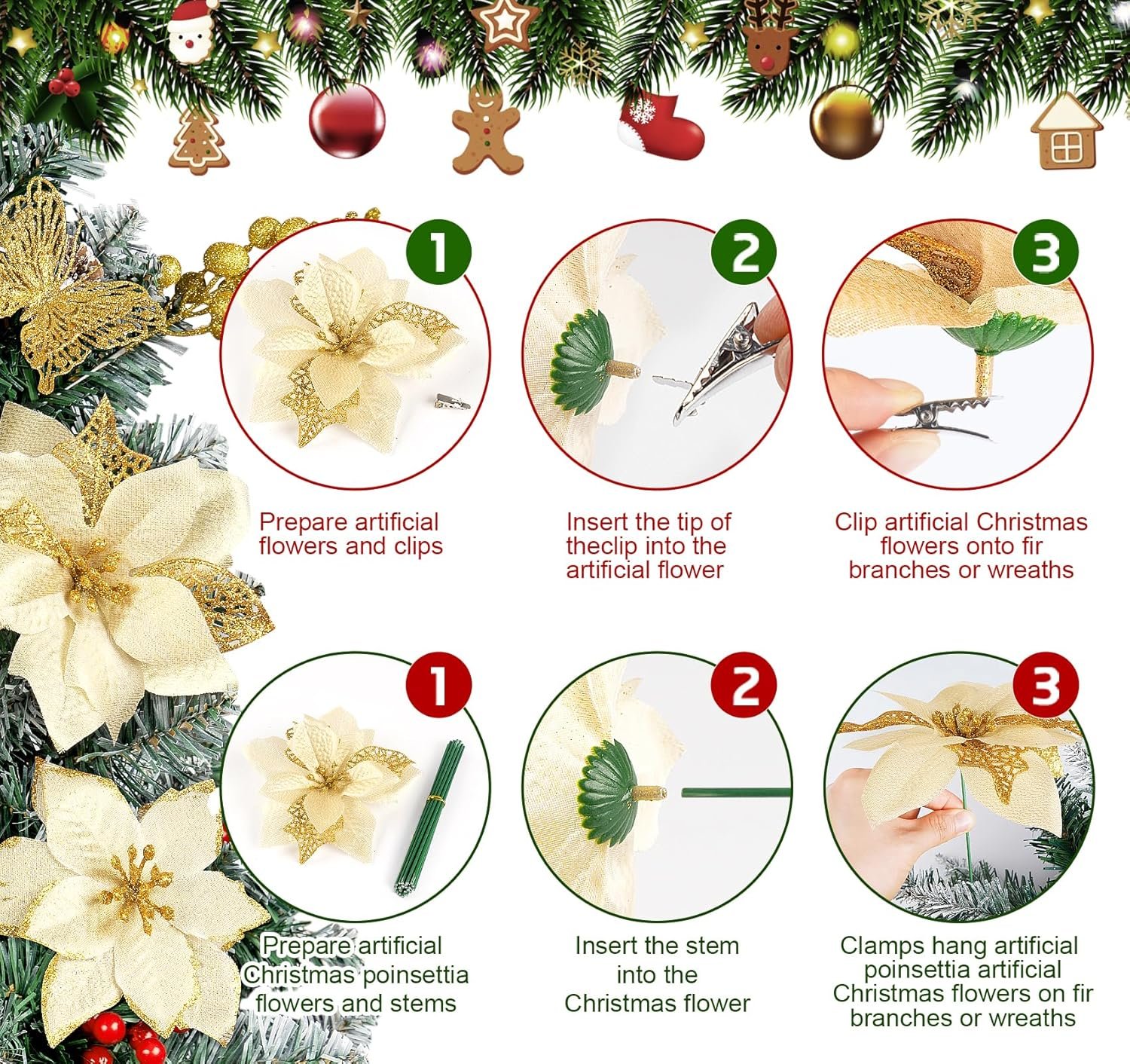 1

Prepare artificial flowers and clips

2

Insert the tip of theclip into the artificial flower

3

Clip artificial Christmas flowers onto fir branches or wreaths

1

Prepare artificial Christmas poinsettia flowers and stems

2

Insert the stem into the Christmas flower

3

Clamps hang artificial poinsettia artificial Christmas flowers on fir branches or wreaths